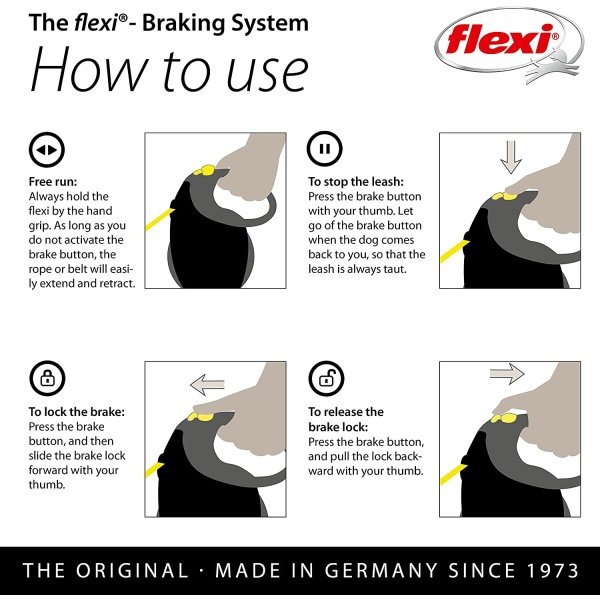 The flexi®- Braking System

How to use

flexi®

Free run:
Always hold the flexi by the hand grip. As long as you do not activate the brake button, the rope or belt will easily extend and retract.

To stop the leash:
Press the brake button with your thumb. Let go of the brake button when the dog comes back to you, so that the leash is always taut.

To lock the brake:
Press the brake button, and then slide the brake lock forward with your thumb.

To release the brake lock:
Press the brake button, and pull the lock backward with your thumb.

THE ORIGINAL · MADE IN GERMANY SINCE 1973