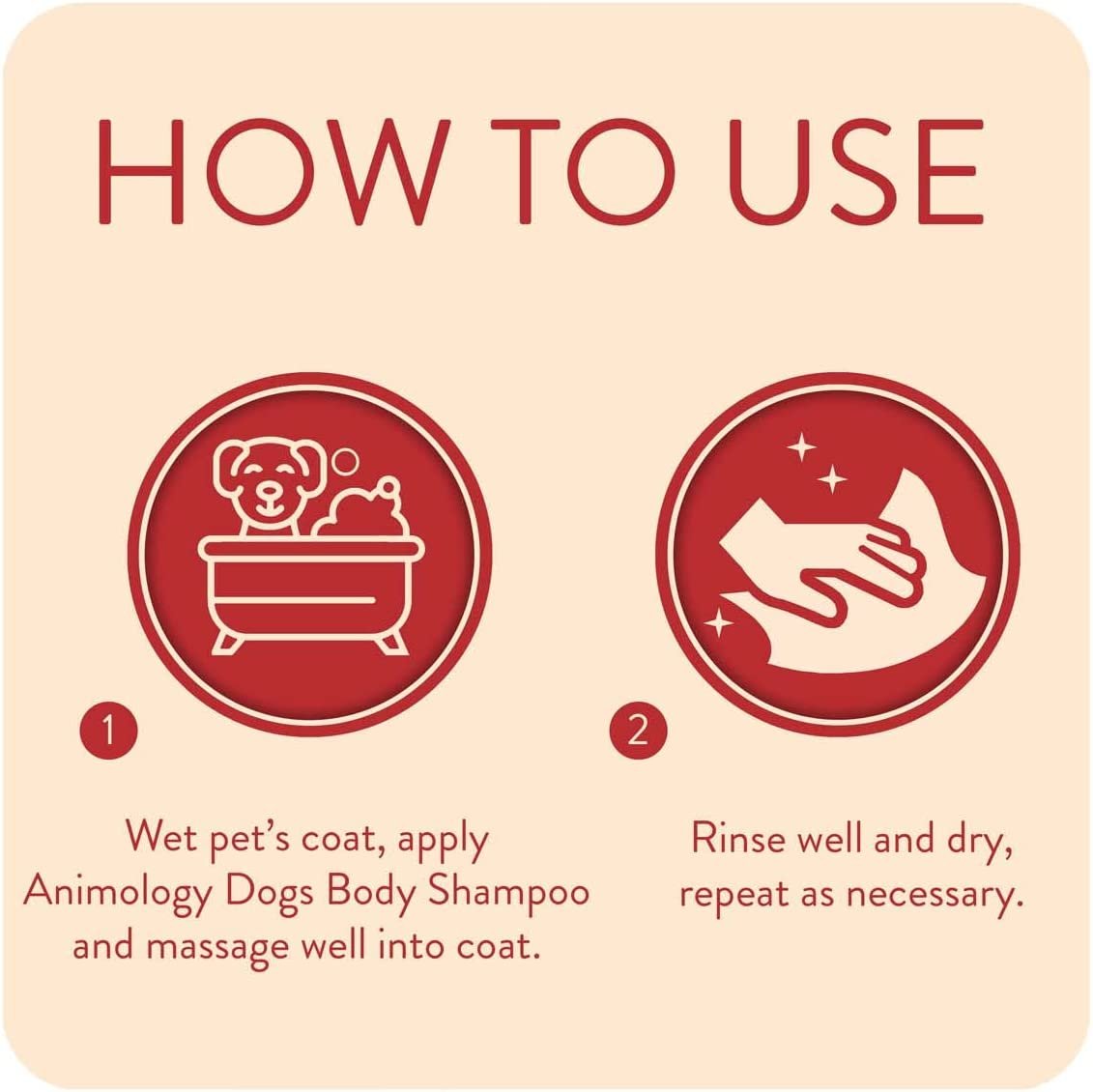 HOW TO USE

1

Wet pet's coat, apply Animology Dogs Body Shampoo and massage well into coat.

2

Rinse well and dry, repeat as necessary.